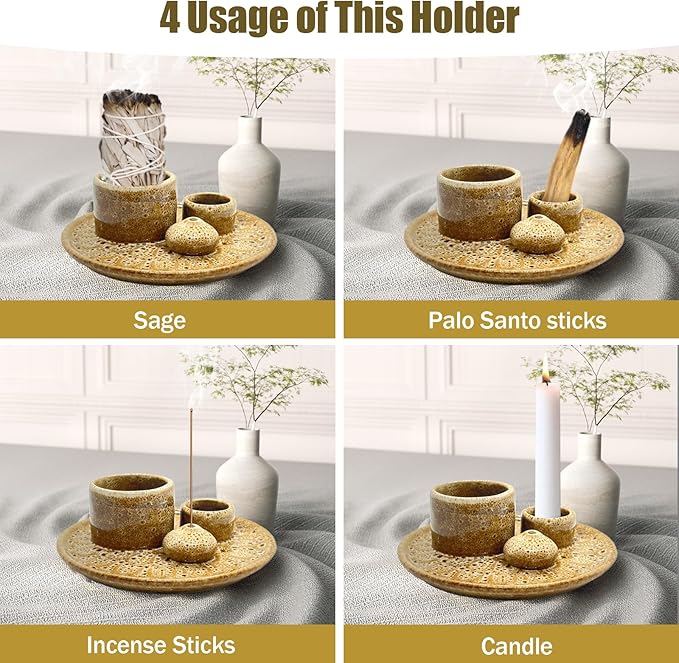 4 Usage of This Holder

Sage

Palo Santo sticks

Incense Sticks

Candle