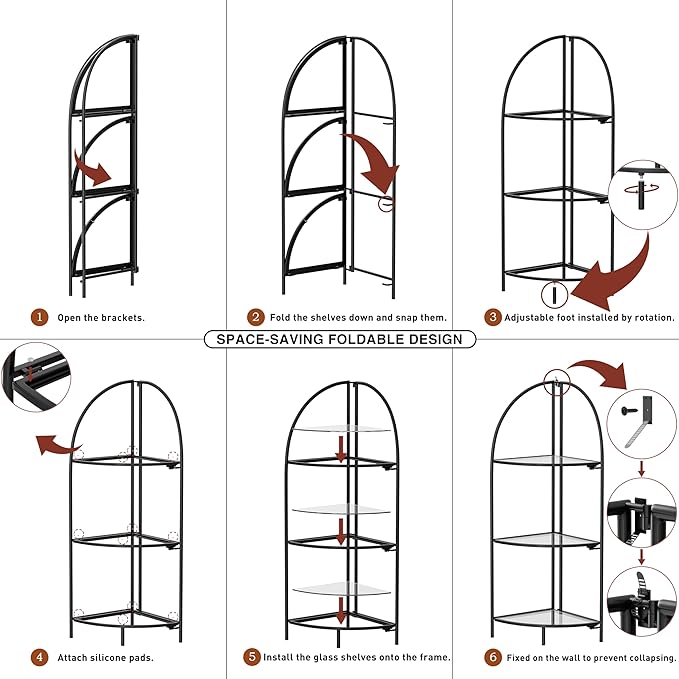 1 Open the brackets.

2 Fold the shelves down and snap them.

3 Adjustable foot installed by rotation.

SPACE-SAVING FOLDABLE DESIGN

4 Attach silicone pads.

5 Install the glass shelves onto the frame.

6 Fixed on the wall to prevent collapsing.