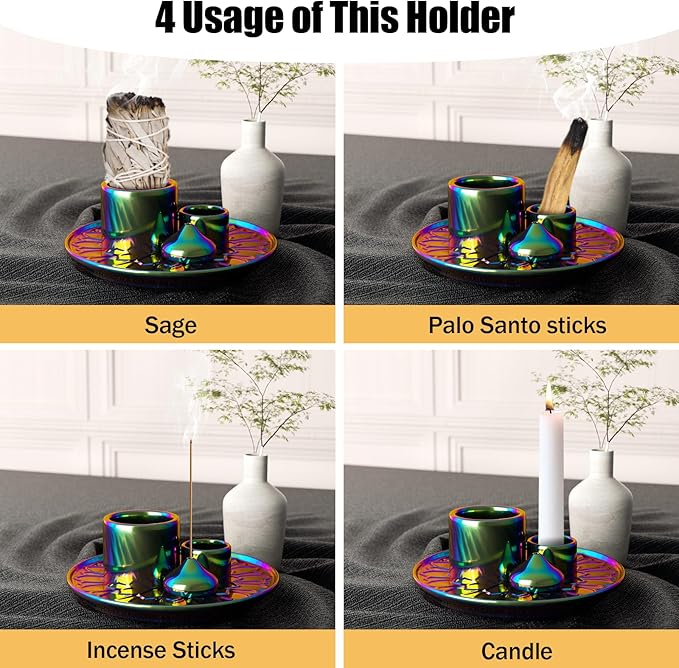 4 Usage of This Holder

Sage

Palo Santo sticks

Incense Sticks

Candle