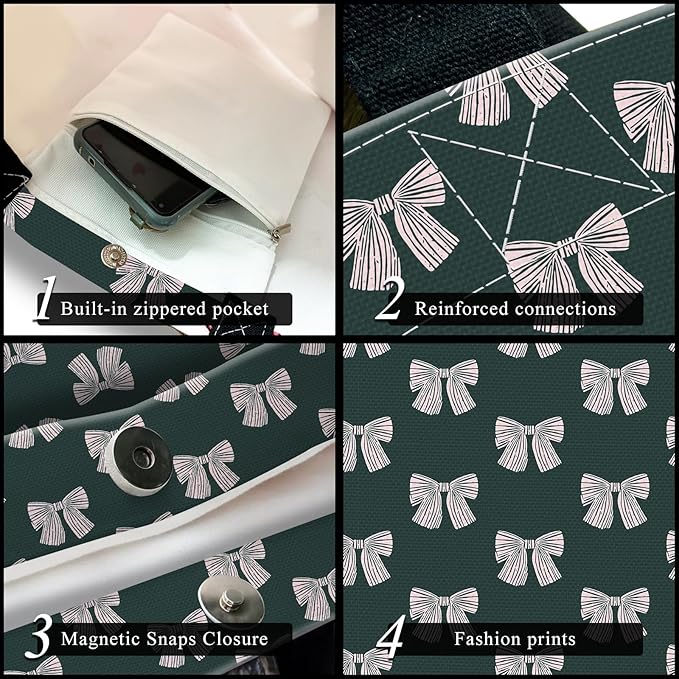 1 Built-in zippered pocket

2 Reinforced connections

3 Magnetic Snaps Closure

4 Fashion prints