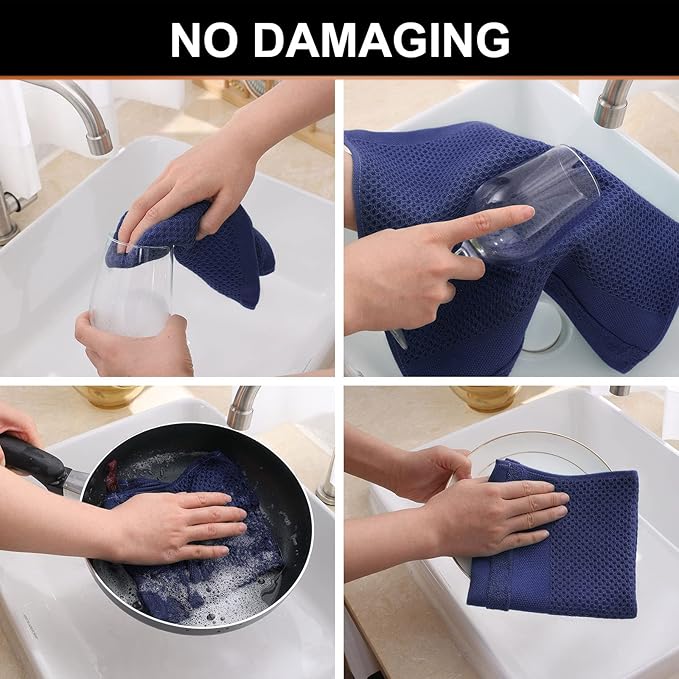 NO DAMAGING