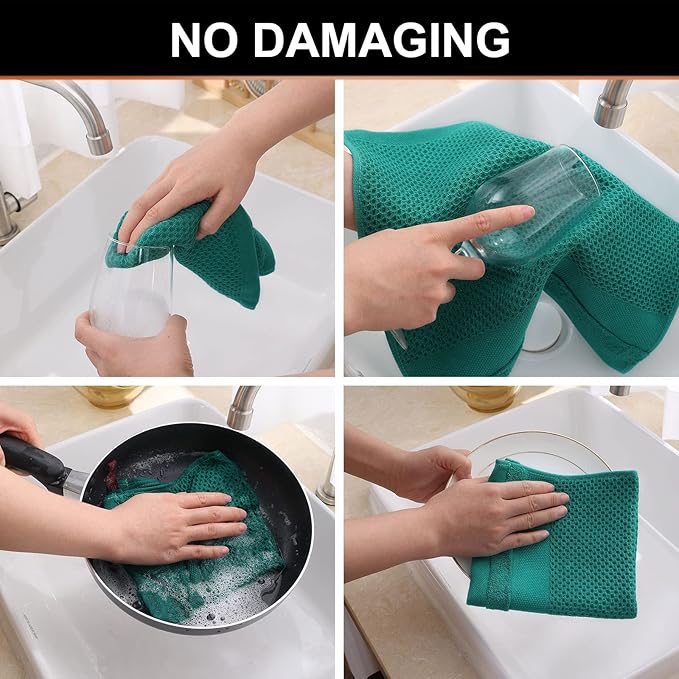 NO DAMAGING