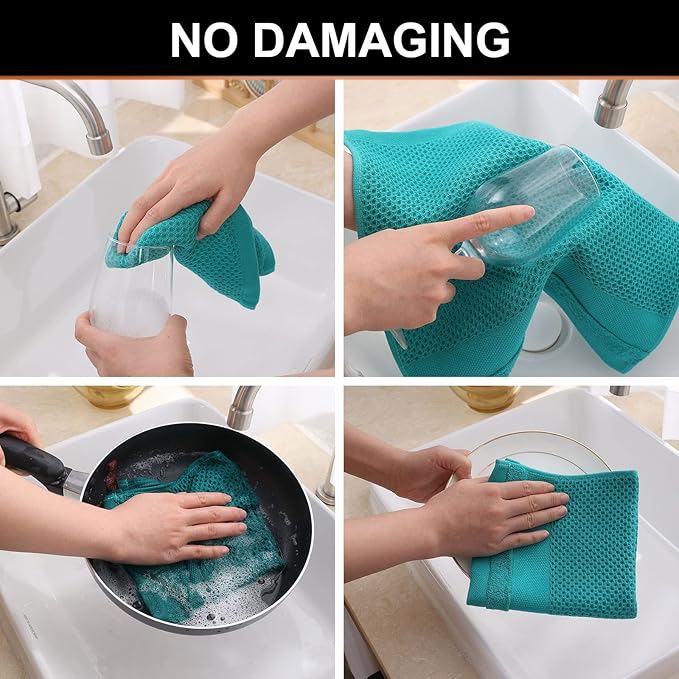 NO DAMAGING