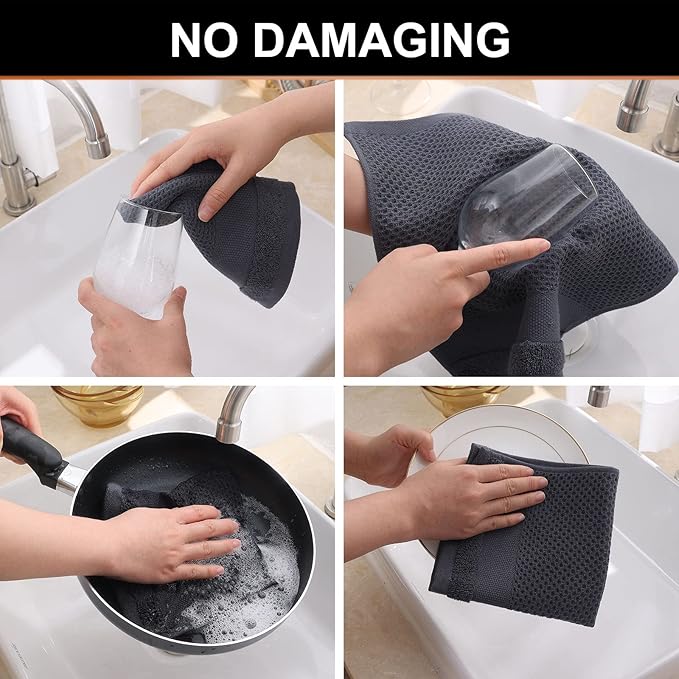 NO DAMAGING