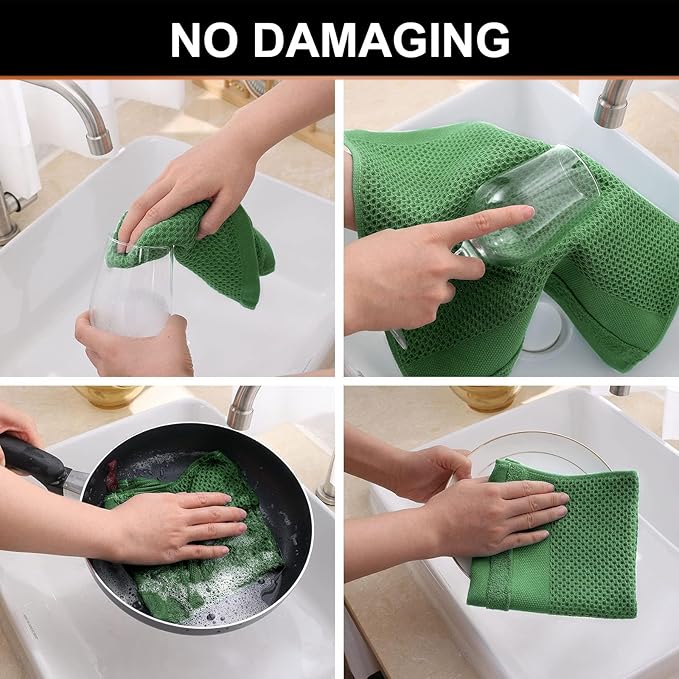 NO DAMAGING