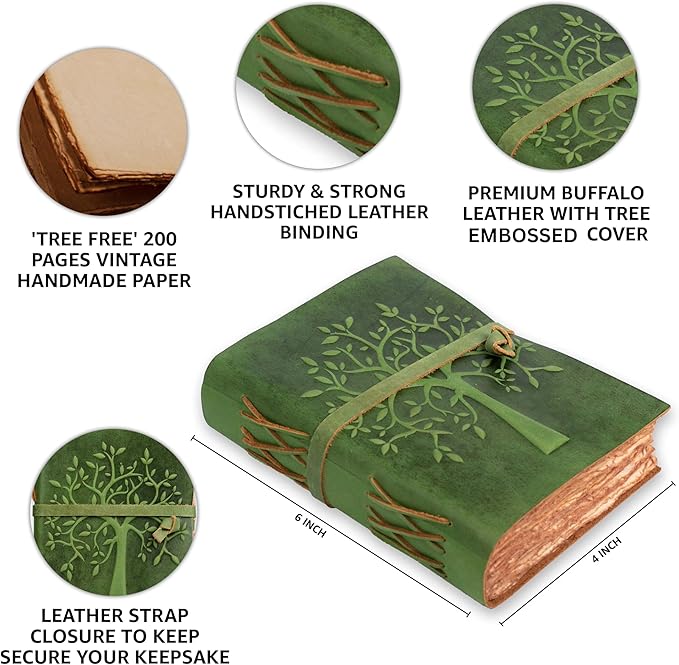 'TREE FREE' 200 PAGES VINTAGE HANDMADE PAPER

STURDY & STRONG HANDSTICHED LEATHER BINDING

PREMIUM BUFFALO LEATHER WITH TREE EMBOSSED COVER

6 INCH

4 INCH

LEATHER STRAP CLOSURE TO KEEP SECURE YOUR KEEPSAKE