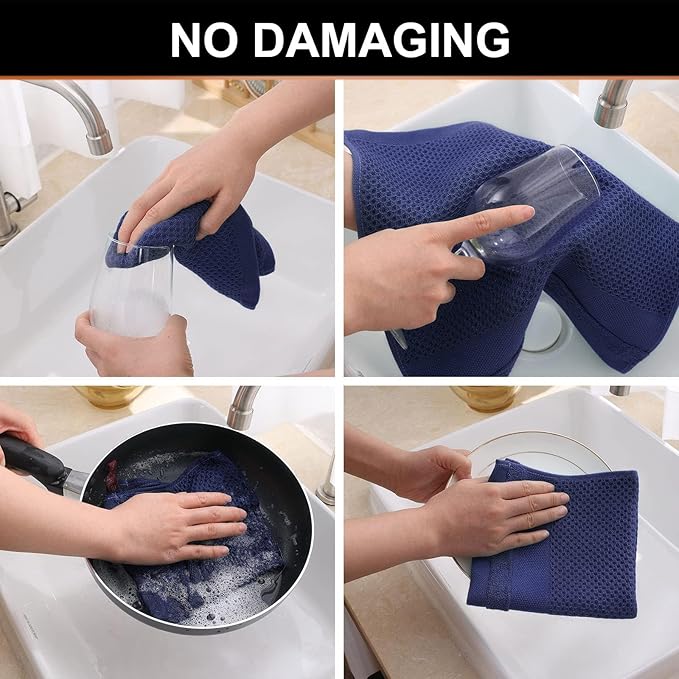 NO DAMAGING