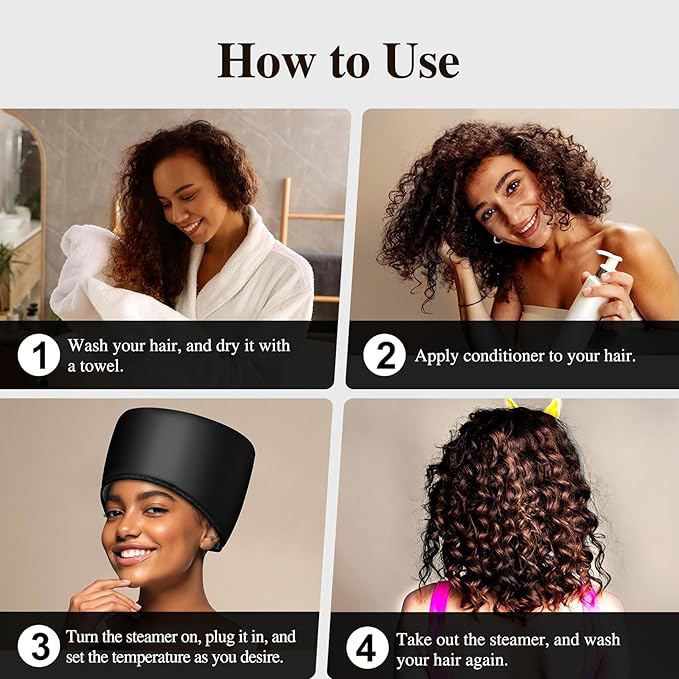 How to Use

1 Wash your hair, and dry it with a towel.

2 Apply conditioner to your hair.

3 Turn the steamer on, plug it in, and set the temperature as you desire.

4 Take out the steamer, and wash your hair again.