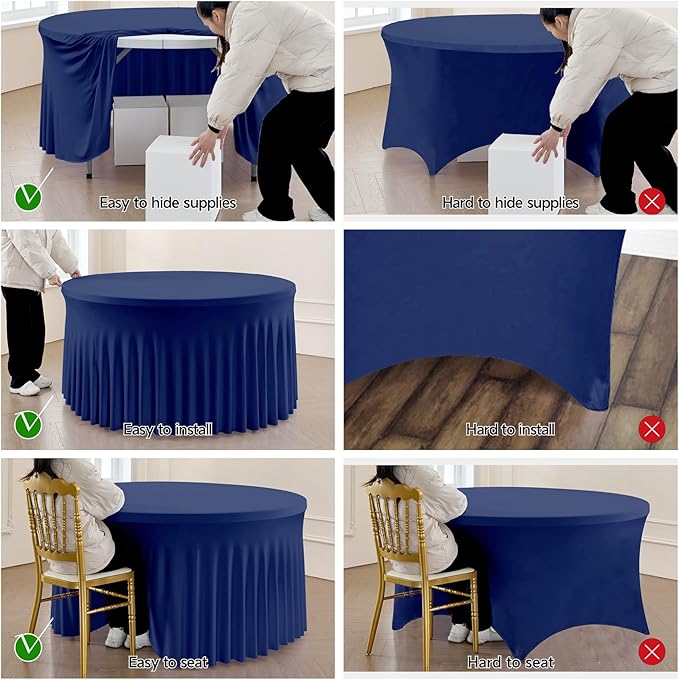 Easy to hide supplies

Hard to hide supplies

Easy to install

Hard to install

Easy to seat

Hard to seat