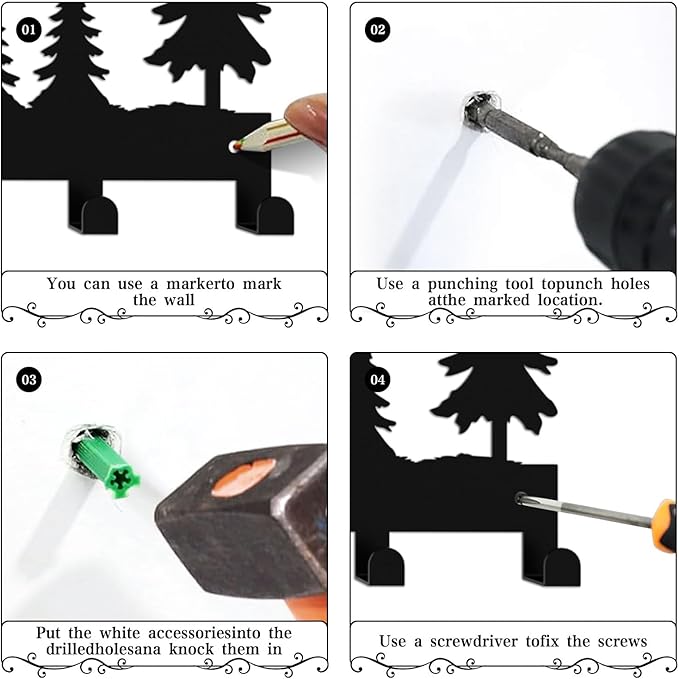 01

You can use a markerto mark the wall

02

Use a punching tool topunch holes atthe marked location.

03

Put the white accessoriesinto the drilledholesana knock them in

04

Use a screwdriver tofix the screws