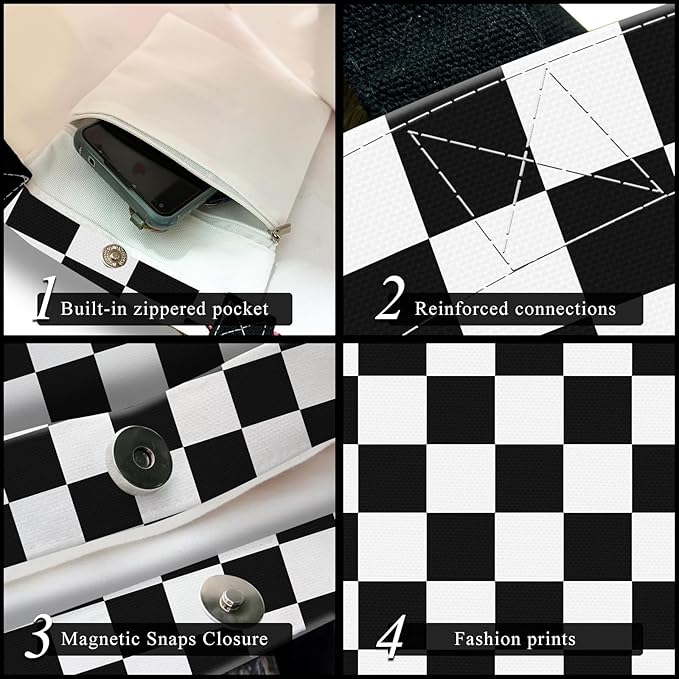 1 Built-in zippered pocket

2 Reinforced connections

3 Magnetic Snaps Closure

4 Fashion prints