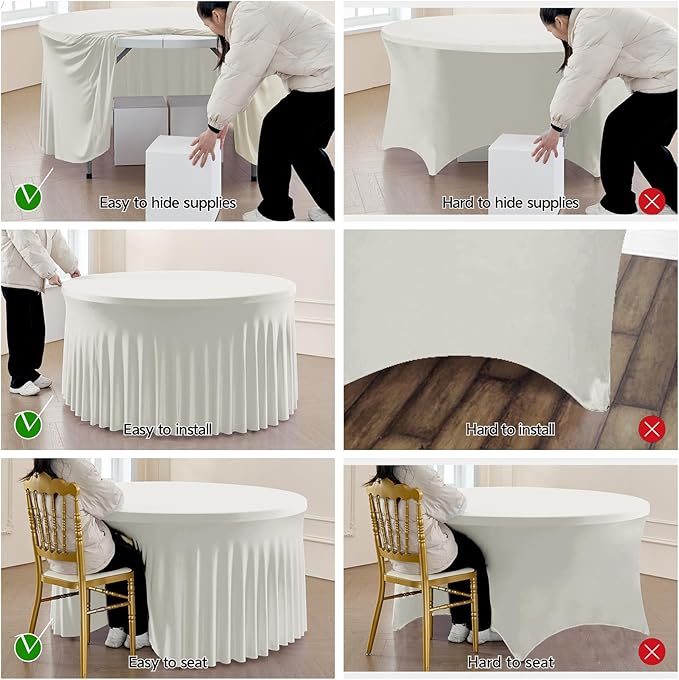 Easy to hide supplies

Hard to hide supplies

Easy to install

Hard to install

Easy to seat

Hard to seat