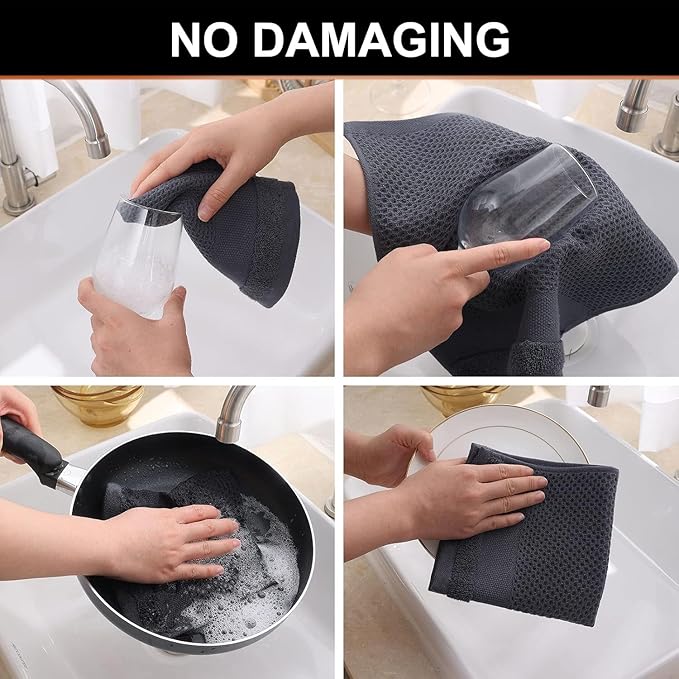 NO DAMAGING