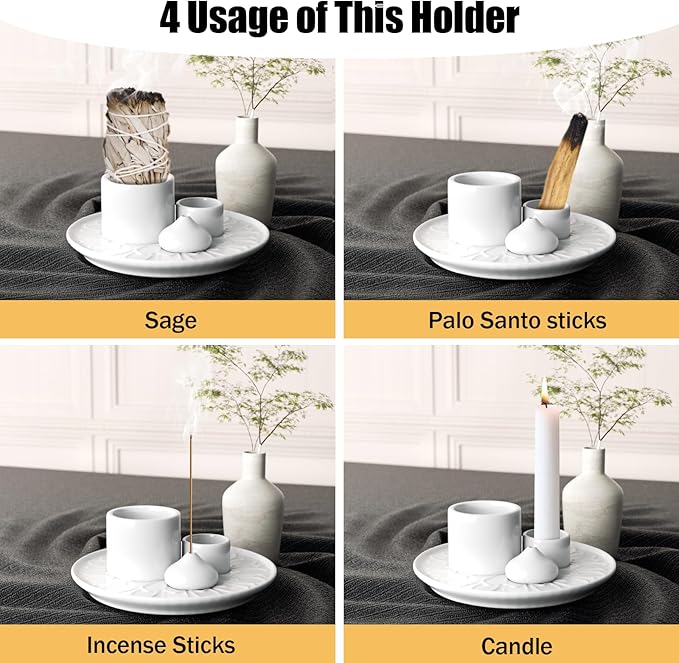 4 Usage of This Holder

Sage

Palo Santo sticks

Incense Sticks

Candle