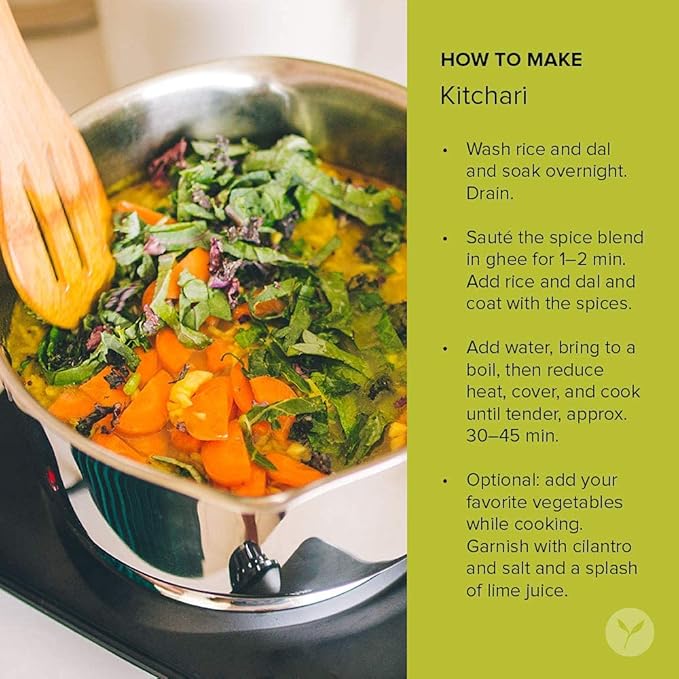 HOW TO MAKE
Kitchari

• Wash rice and dal and soak overnight. Drain.

• Sauté the spice blend in ghee for 1–2 min. Add rice and dal and coat with the spices.

• Add water, bring to a boil, then reduce heat, cover, and cook until tender, approx. 30–45 min.

• Optional: add your favorite vegetables while cooking. Garnish with cilantro and salt and a splash of lime juice.