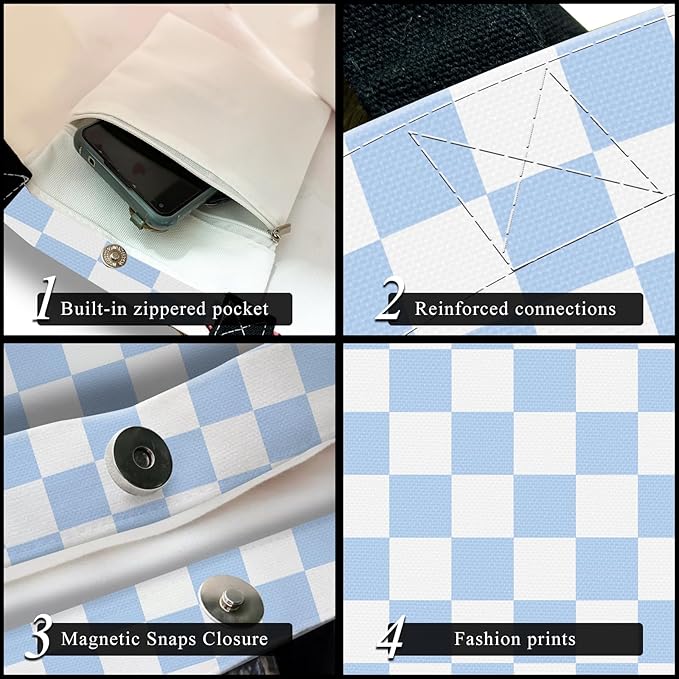 1 Built-in zippered pocket

2 Reinforced connections

3 Magnetic Snaps Closure

4 Fashion prints