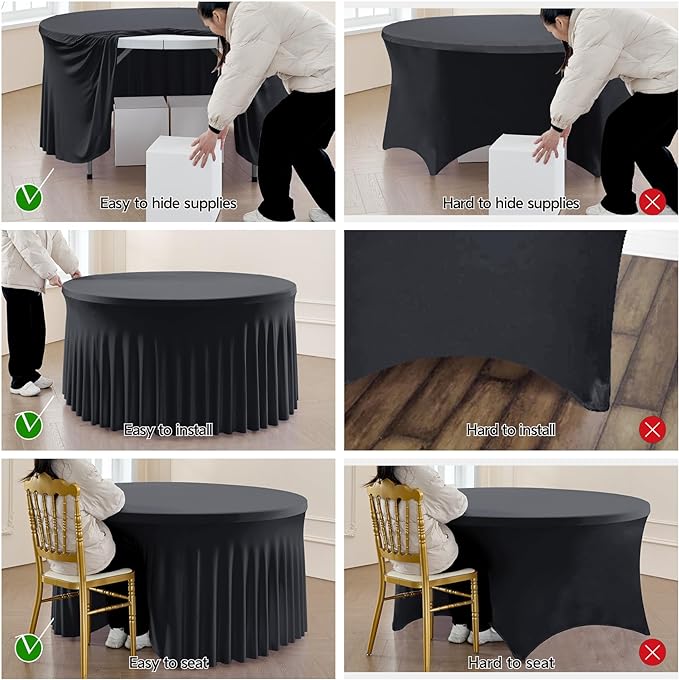 Easy to hide supplies

Hard to hide supplies

Easy to install

Hard to install

Easy to seat

Hard to seat