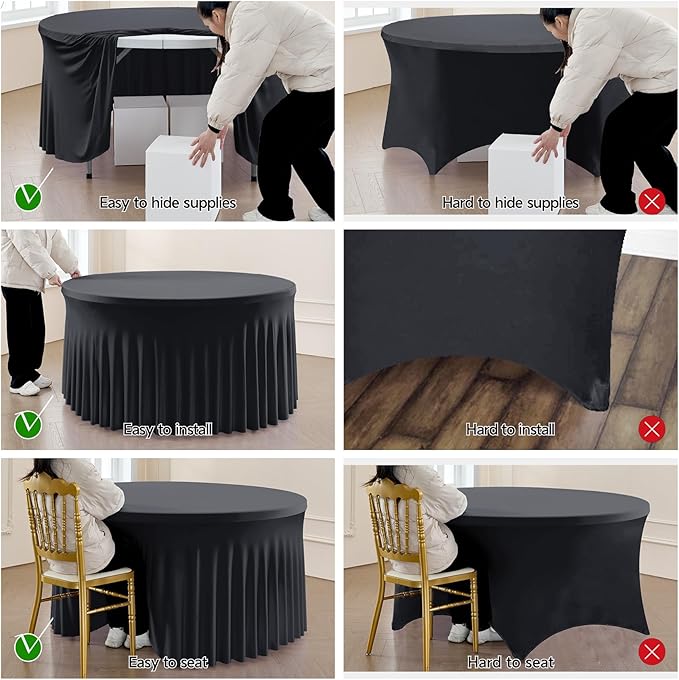 Easy to hide supplies

Hard to hide supplies

Easy to install

Hard to install

Easy to seat

Hard to seat