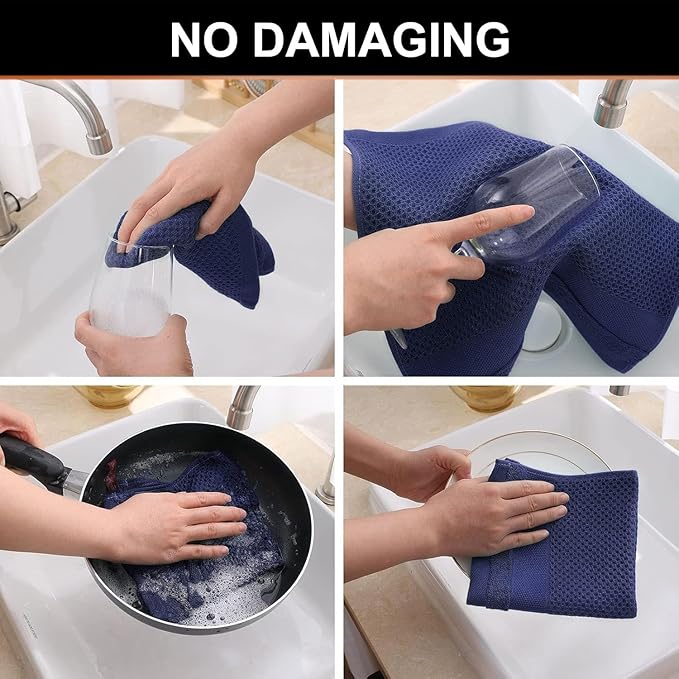 NO DAMAGING