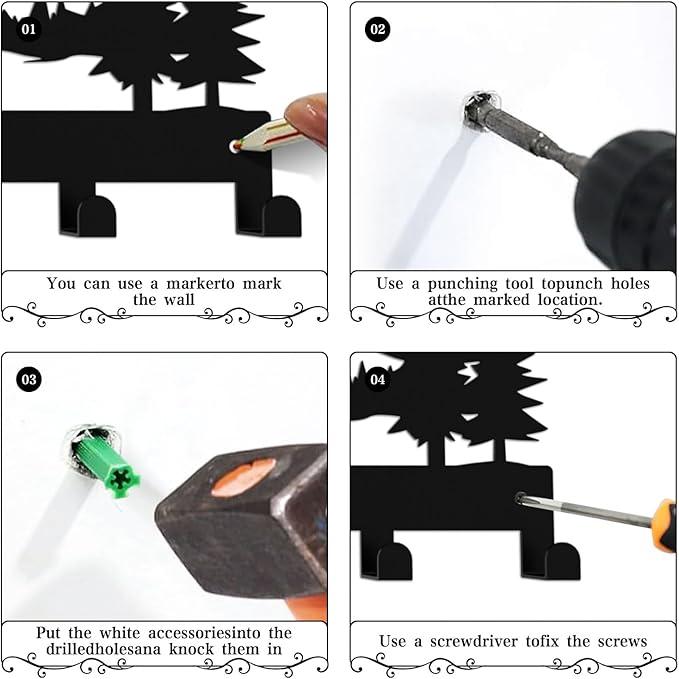 01

You can use a markerto mark the wall

02

Use a punching tool topunch holes atthe marked location.

03

Put the white accessoriesinto the drilledholesana knock them in

04

Use a screwdriver tofix the screws