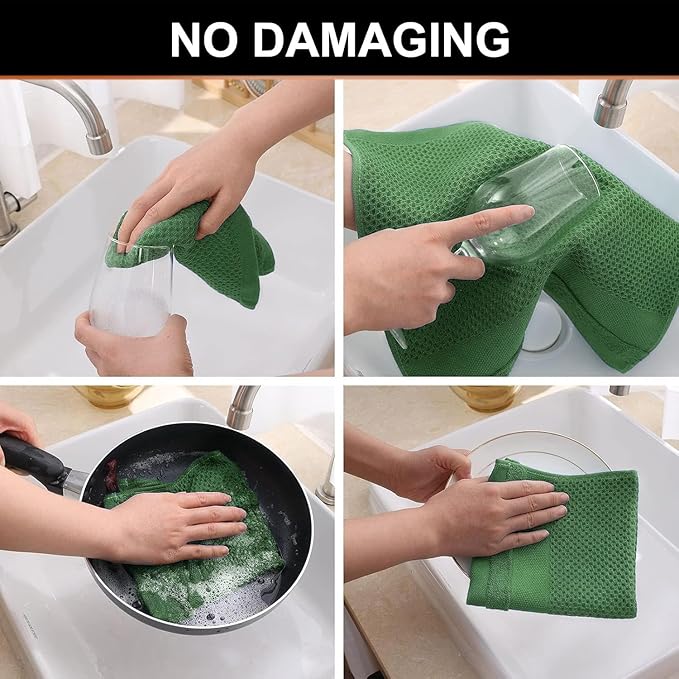 NO DAMAGING