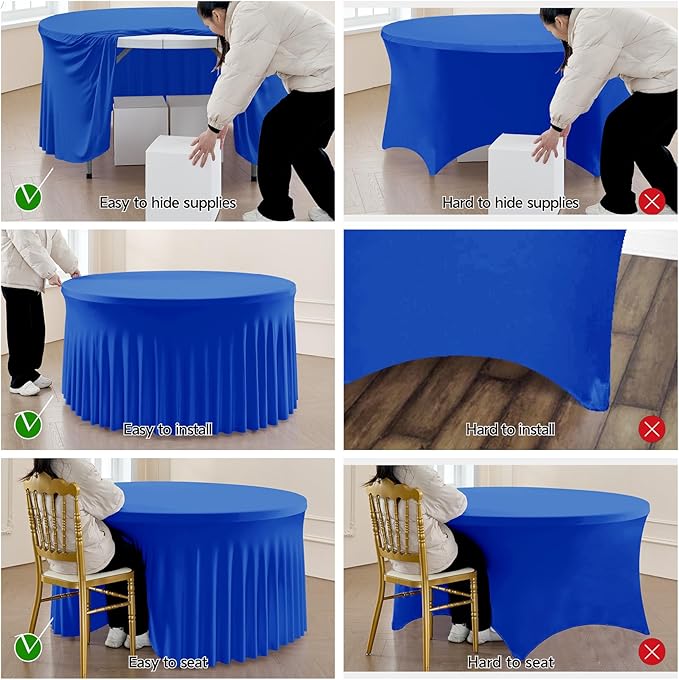 Easy to hide supplies

Hard to hide supplies

Easy to install

Hard to install

Easy to seat

Hard to seat