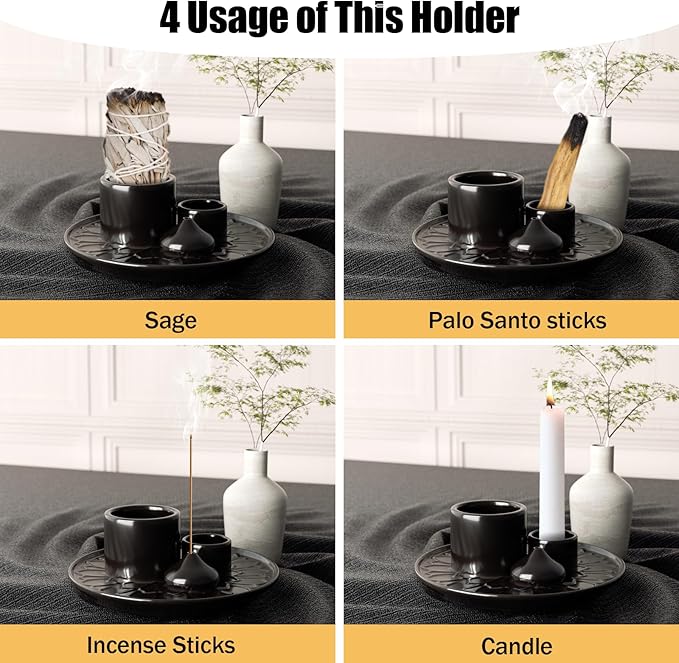 4 Usage of This Holder

Sage

Palo Santo sticks

Incense Sticks

Candle