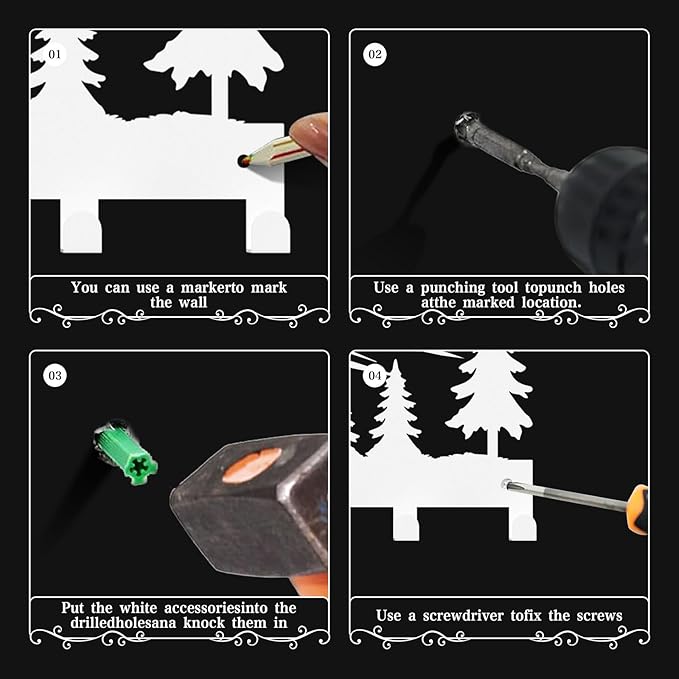 01

You can use a markerto mark the wall

02

Use a punching tool topunch holes atthe marked location.

03

Put the white accessoriesinto the drilledholesana knock them in

04

Use a screwdriver tofix the screws