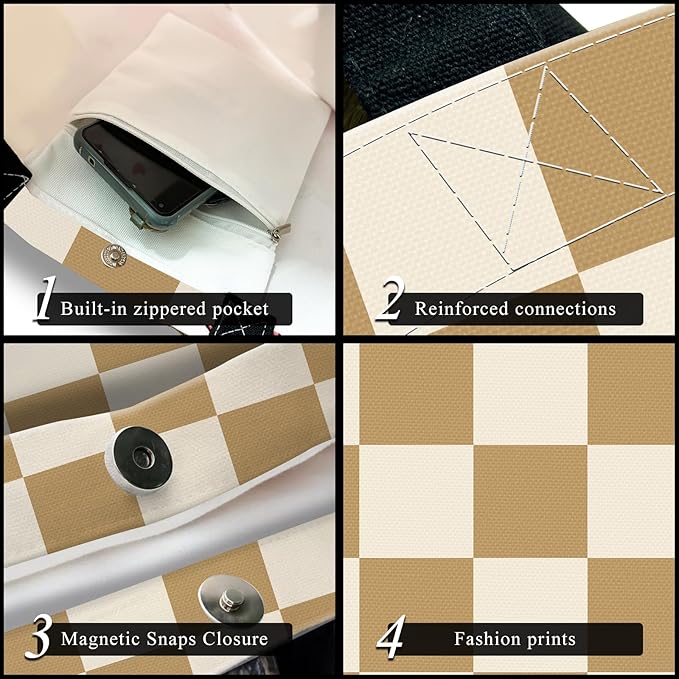 1 Built-in zippered pocket

2 Reinforced connections

3 Magnetic Snaps Closure

4 Fashion prints