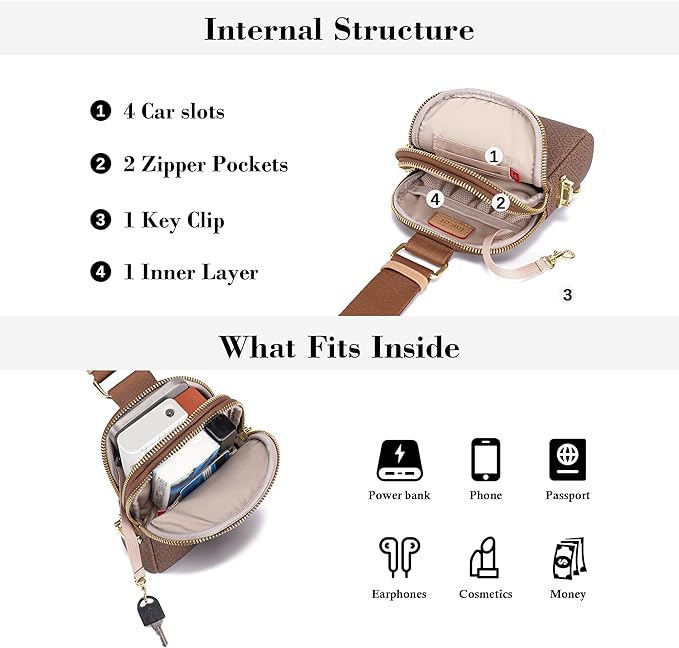 Internal Structure

❶ 4 Car slots

❷ 2 Zipper Pockets

❸ 1 Key Clip

❹ 1 Inner Layer

1

4

2

3

What Fits Inside

Power bank

Phone

Passport

Earphones

Cosmetics

Money