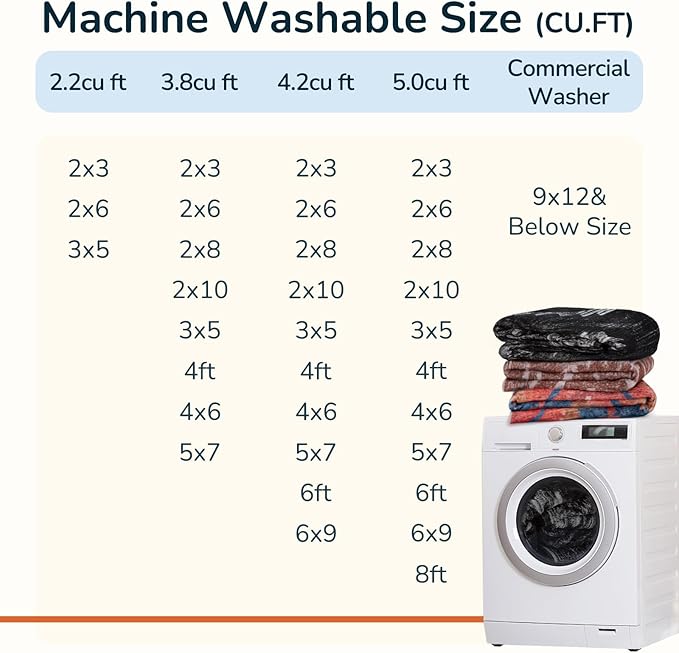 Machine Washable Size (CU.FT)

| 2.2cu ft | 3.8cu ft | 4.2cu ft | 5.0cu ft | Commercial Washer |
|---|---|---|---|---|
| 2x3 | 2x3 | 2x3 | 2x3 | 9x12& Below Size |
| 2x6 | 2x6 | 2x6 | 2x6 | |
| 3x5 | 2x8 | 2x8 | 2x8 | |
| | 2x10 | 2x10 | 2x10 | |
| | 3x5 | 3x5 | 3x5 | |
| | 4ft | 4ft | 4ft | |
| | 4x6 | 4x6 | 4x6 | |
| | 5x7 | 5x7 | 5x7 | |
| | | 6ft | 6ft | |
| | | 6x9 | 6x9 | |
| | | | 8ft | |