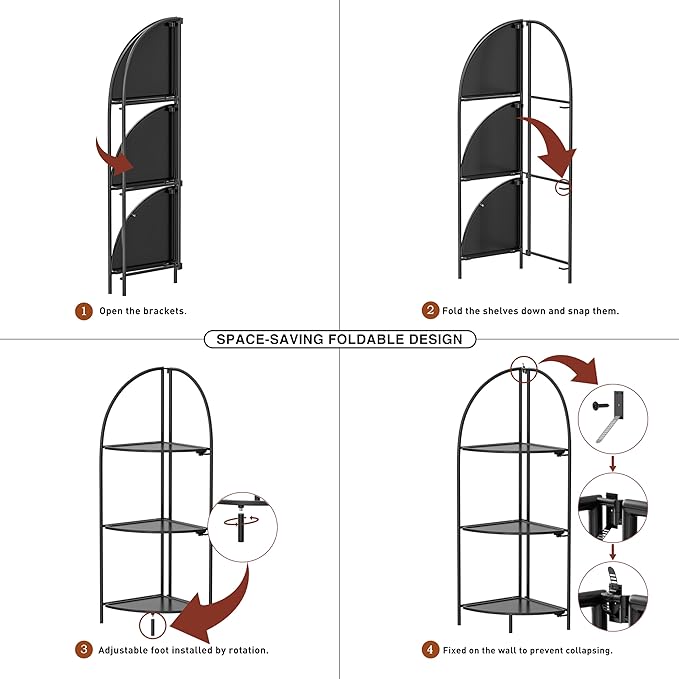 1 Open the brackets.

2 Fold the shelves down and snap them.

SPACE-SAVING FOLDABLE DESIGN

3 Adjustable foot installed by rotation.

4 Fixed on the wall to prevent collapsing.