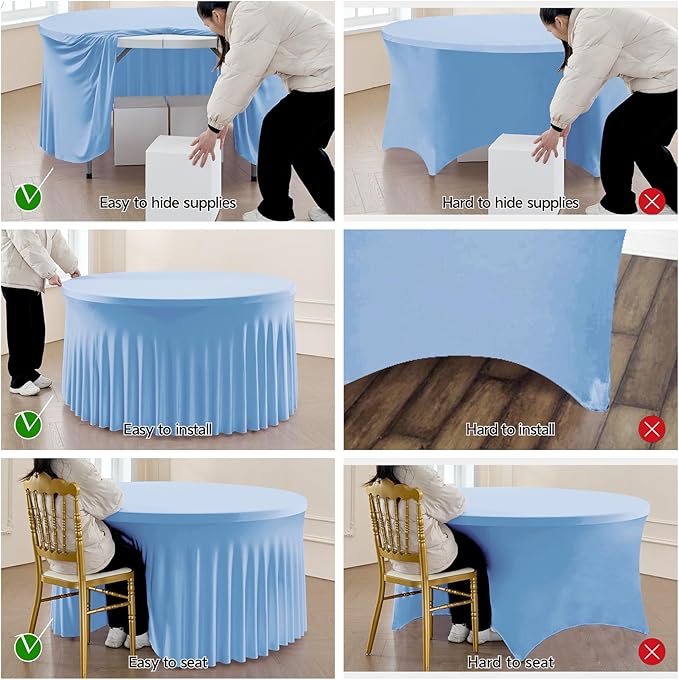 Easy to hide supplies

Hard to hide supplies

Easy to install

Hard to install

Easy to seat

Hard to seat