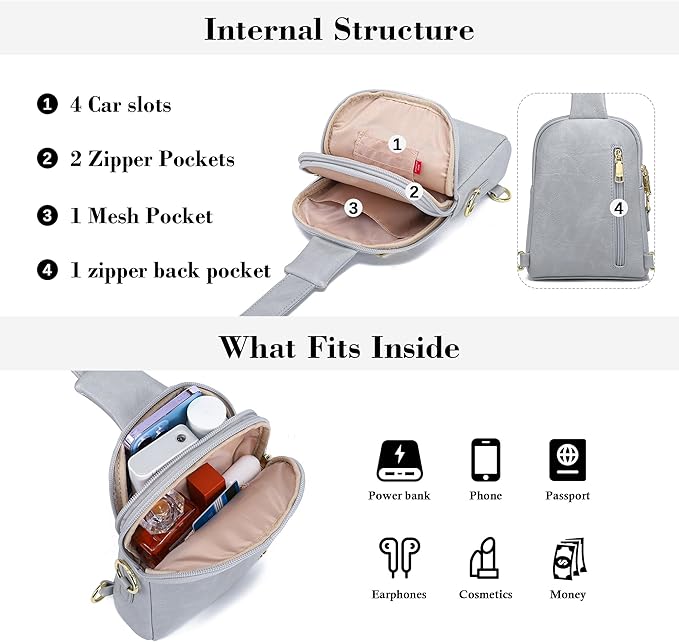 Internal Structure

1 4 Car slots

2 2 Zipper Pockets

3 1 Mesh Pocket

4 1 zipper back pocket

1

2

3

4

What Fits Inside

Power bank

Phone

Passport

Earphones

Cosmetics

Money