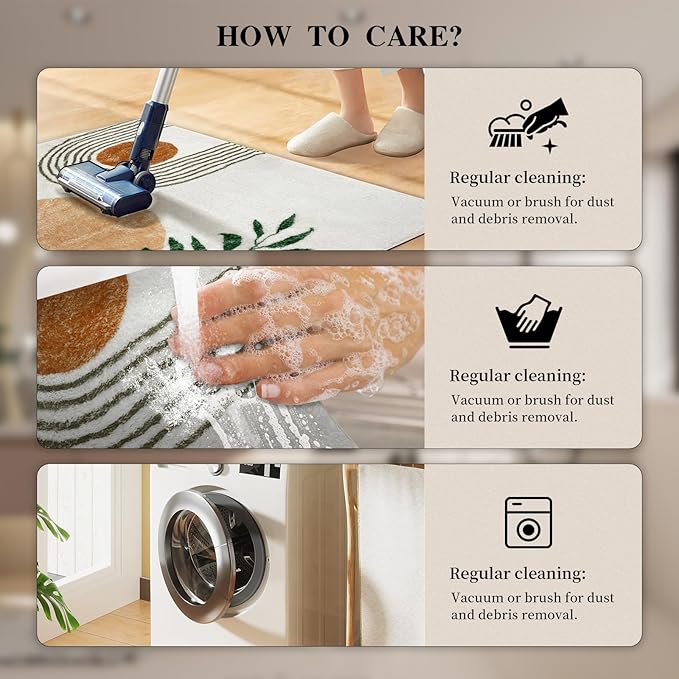 HOW TO CARE?

Regular cleaning:
Vacuum or brush for dust and debris removal.

Regular cleaning:
Vacuum or brush for dust and debris removal.

Regular cleaning:
Vacuum or brush for dust and debris removal.