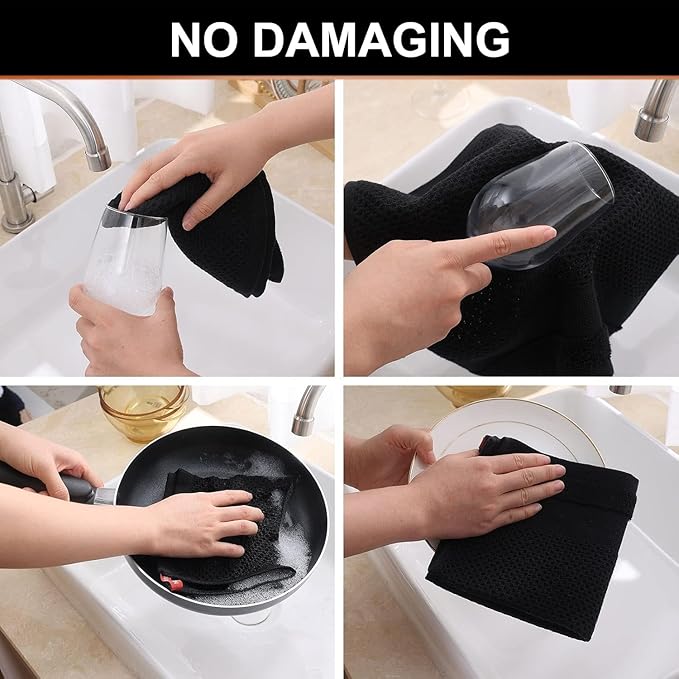 NO DAMAGING