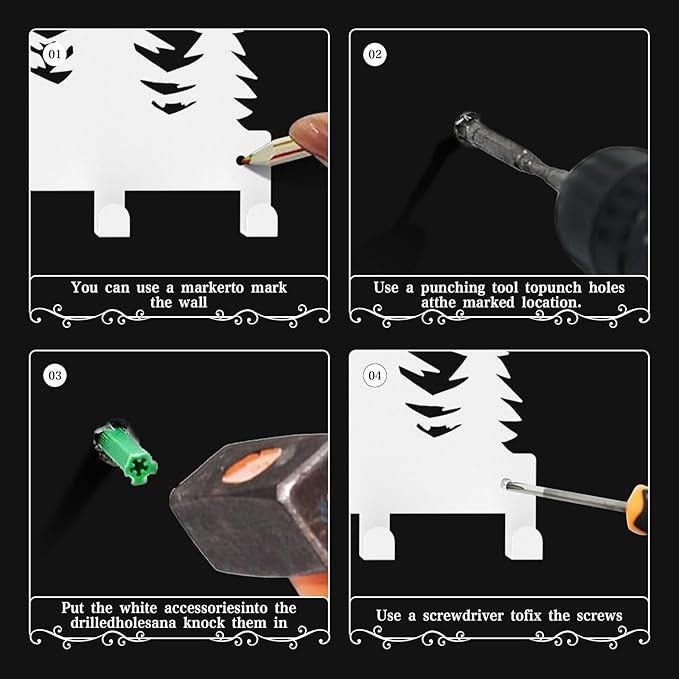 01

You can use a markerto mark the wall

02

Use a punching tool topunch holes atthe marked location.

03

Put the white accessoriesinto the drilledholesana knock them in

04

Use a screwdriver tofix the screws