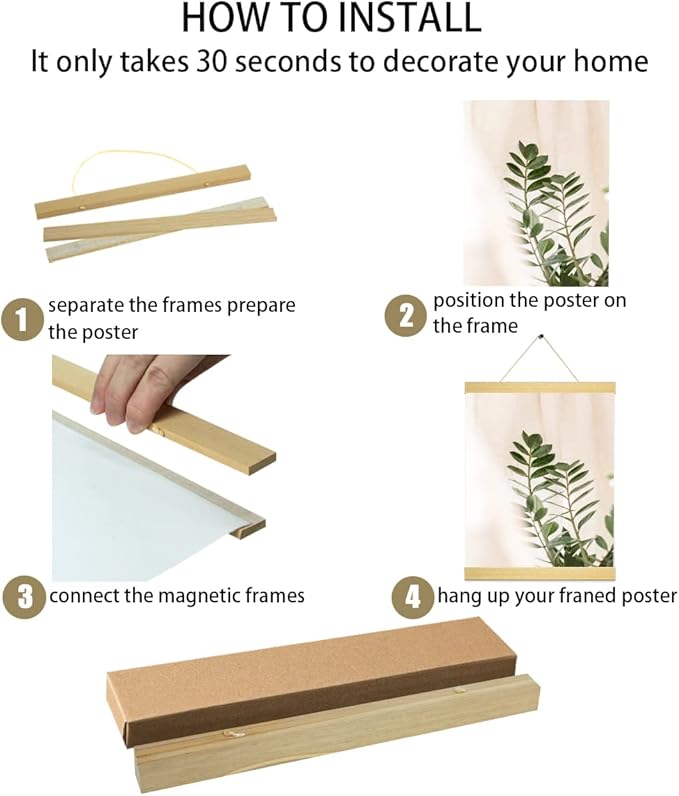 HOW TO INSTALL

It only takes 30 seconds to decorate your home

1 separate the frames prepare the poster

2 position the poster on the frame

3 connect the magnetic frames

4 hang up your franed poster