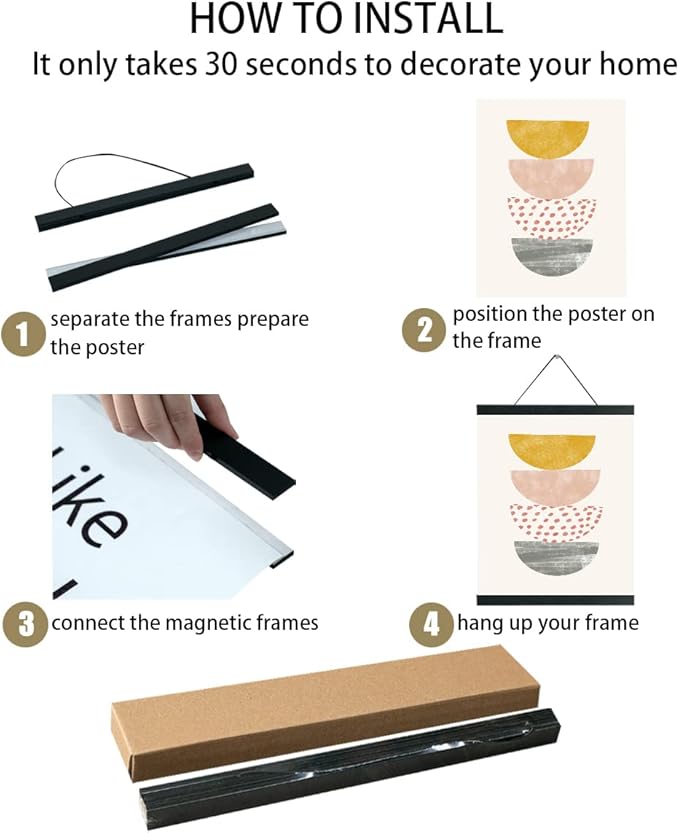 HOW TO INSTALL

It only takes 30 seconds to decorate your home

1 separate the frames prepare the poster

2 position the poster on the frame

ike

3 connect the magnetic frames

4 hang up your frame