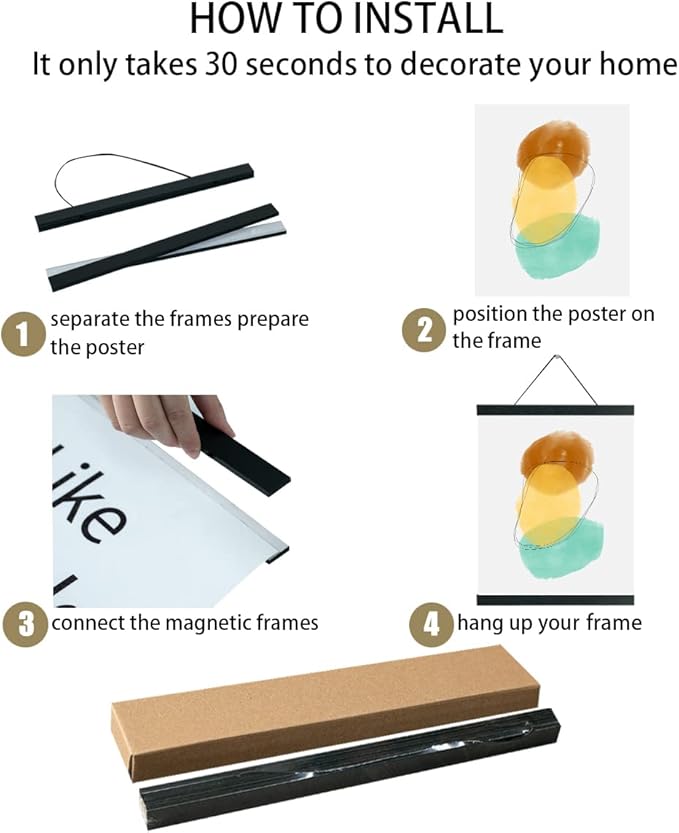 HOW TO INSTALL

It only takes 30 seconds to decorate your home

1 separate the frames prepare the poster

2 position the poster on the frame

ike

3 connect the magnetic frames

4 hang up your frame