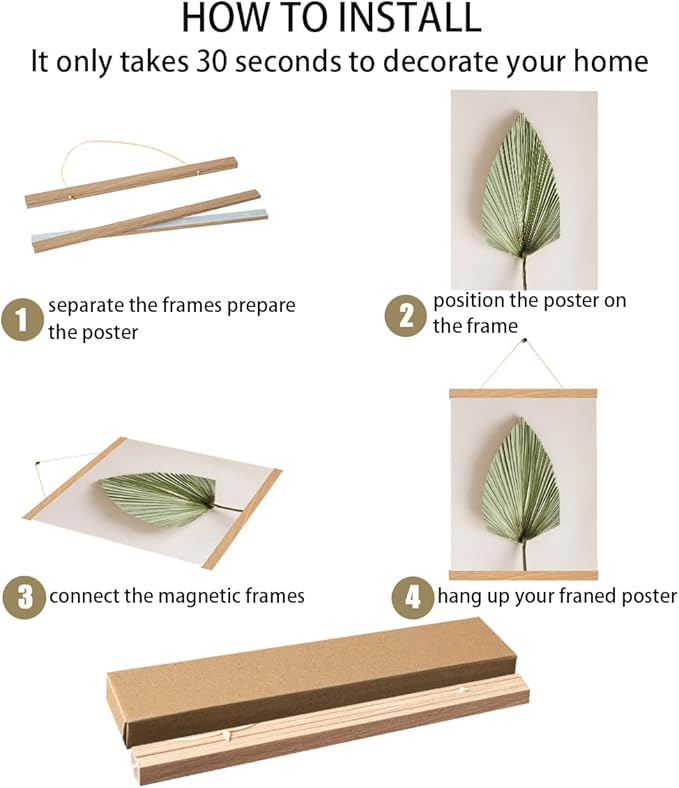 HOW TO INSTALL
It only takes 30 seconds to decorate your home

1 separate the frames prepare the poster

2 position the poster on the frame

3 connect the magnetic frames

4 hang up your franed poster