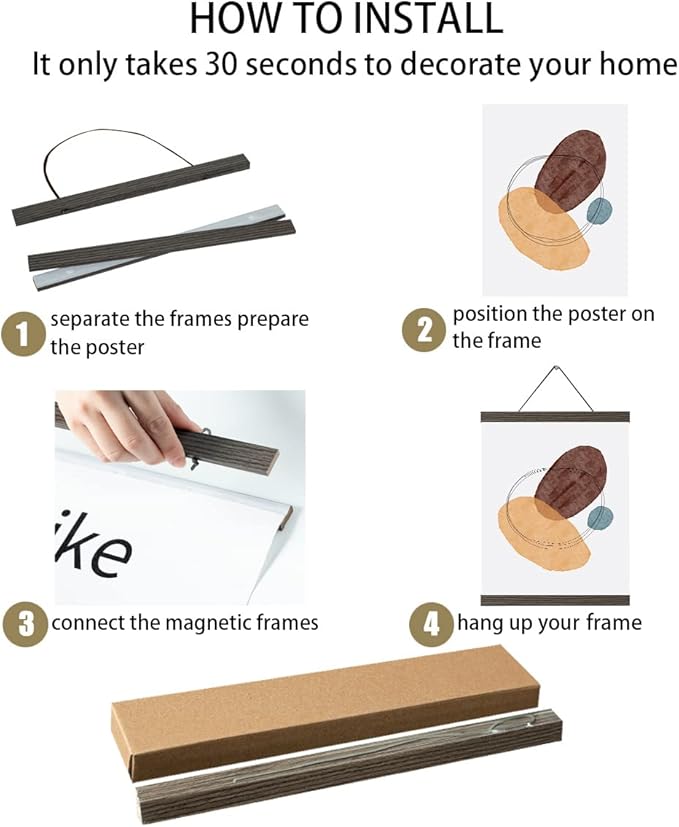 HOW TO INSTALL
It only takes 30 seconds to decorate your home

1 separate the frames prepare the poster

2 position the poster on the frame

ike

3 connect the magnetic frames

4 hang up your frame