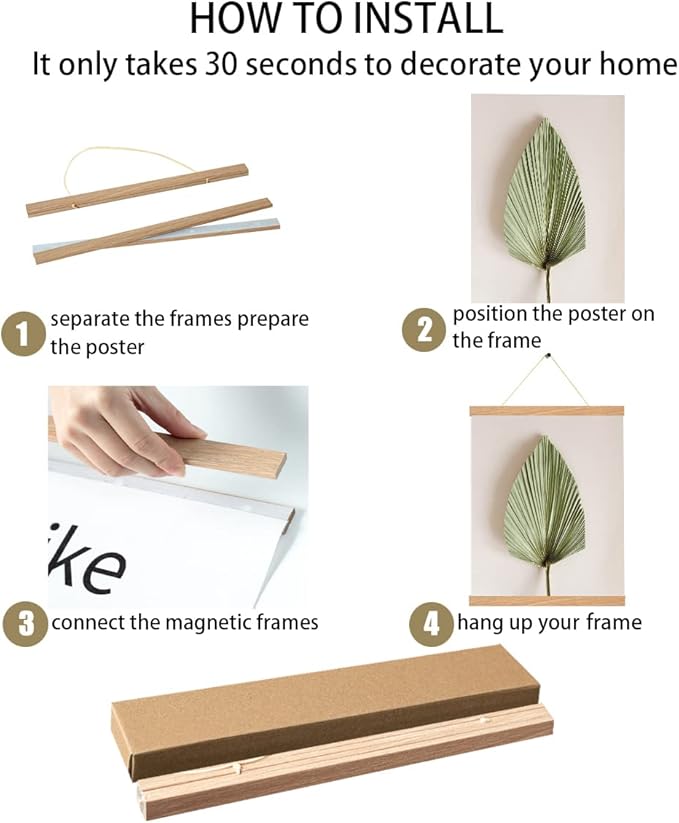 HOW TO INSTALL

It only takes 30 seconds to decorate your home

1 separate the frames prepare the poster

2 position the poster on the frame

ke

3 connect the magnetic frames

4 hang up your frame