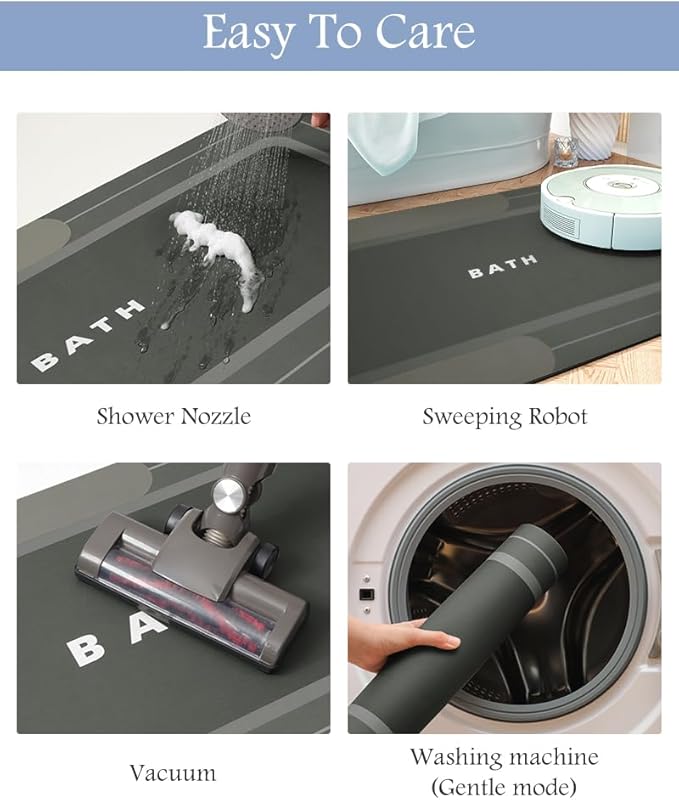 Easy To Care

BATH

Shower Nozzle

BATH

Sweeping Robot

BA

Vacuum

Washing machine (Gentle mode)