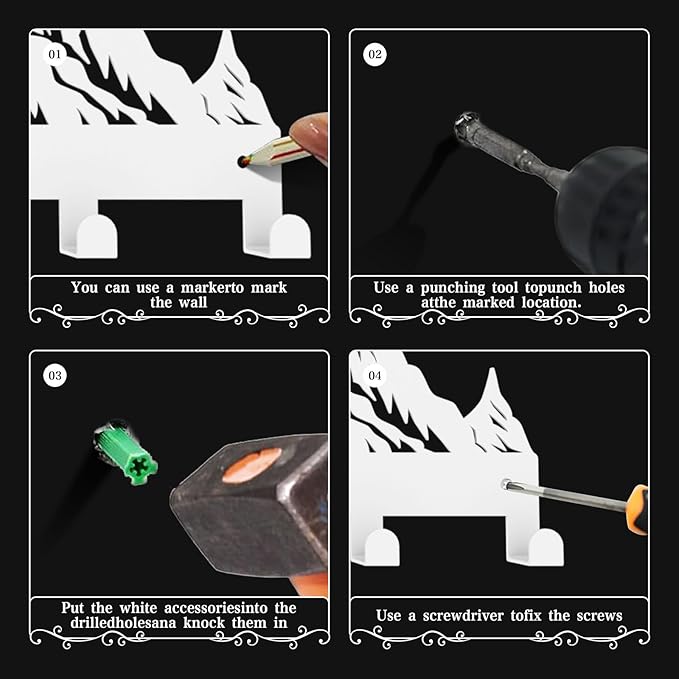 01

You can use a markerto mark the wall

02

Use a punching tool topunch holes atthe marked location.

03

Put the white accessoriesinto the drilledholesana knock them in

04

Use a screwdriver tofix the screws