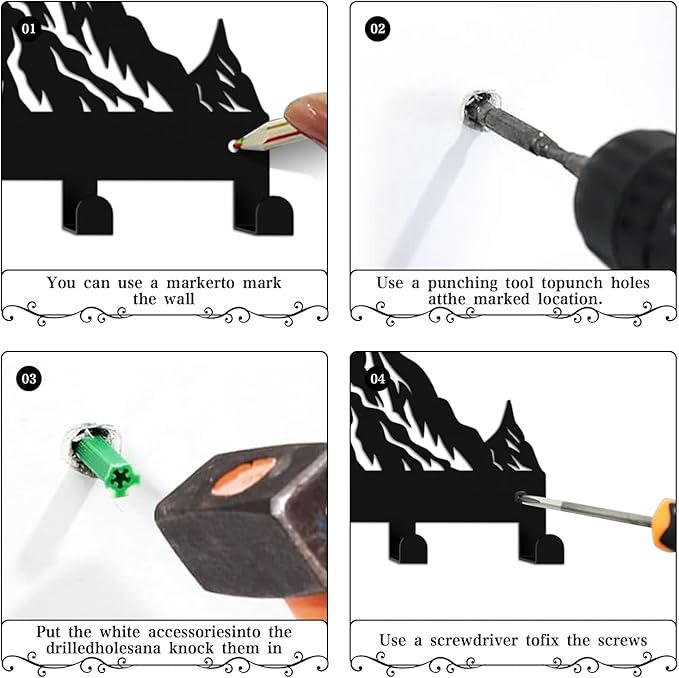 01

You can use a markerto mark the wall

02

Use a punching tool topunch holes atthe marked location.

03

Put the white accessoriesinto the drilledholesana knock them in

04

Use a screwdriver tofix the screws