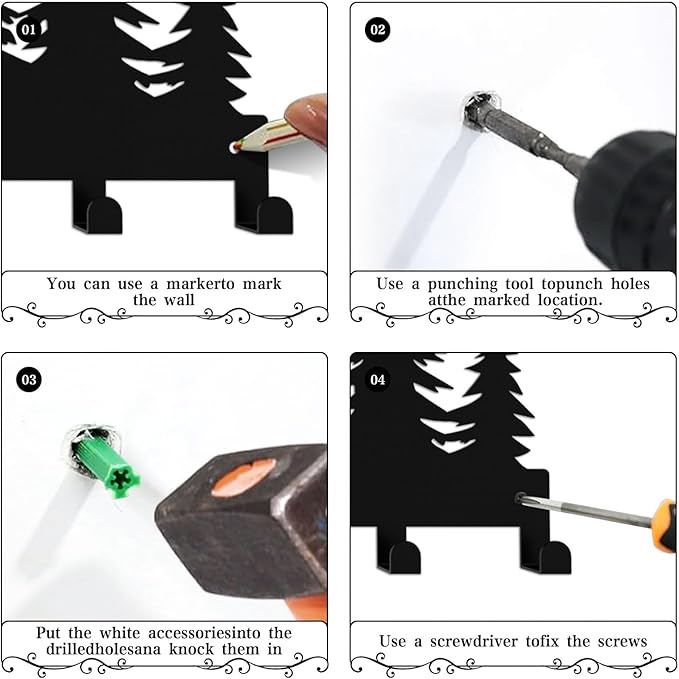 01

You can use a markerto mark the wall

02

Use a punching tool topunch holes atthe marked location.

03

Put the white accessoriesinto the drilledholesana knock them in

04

Use a screwdriver tofix the screws